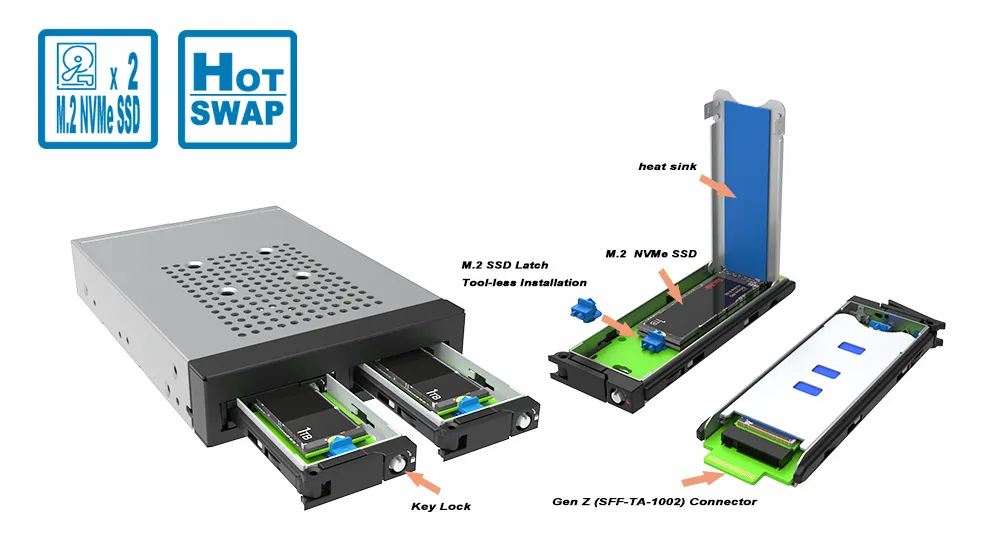 x 2
M.2 NVMe SSD

HOT SWAP

heat sink

M.2 SSD Latch
Tool-less Installation

M.2 NVMe SSD

Key Lock

Gen Z (SFF-TA-1002) Connector